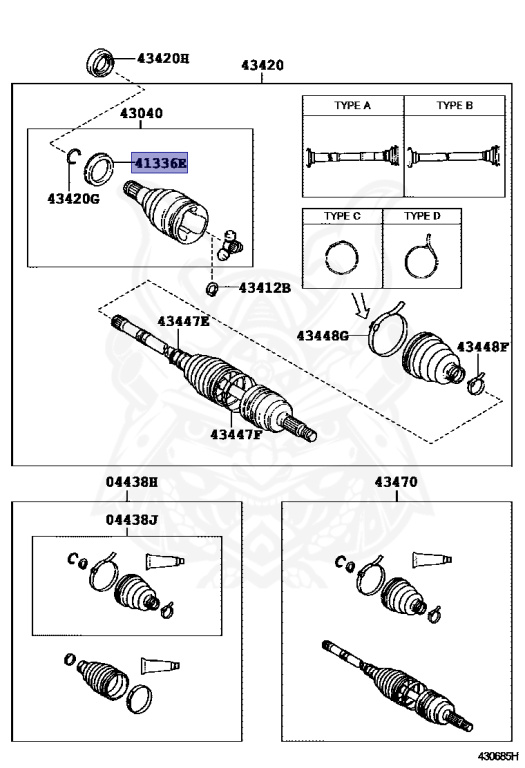 43420H

43420

43040

41336E

43420G

TYPE A

TYPE B

TYPE C

TYPE D

43412B

43447E

43448G

43448F

43447F

04438H

04438J

43470

430685H