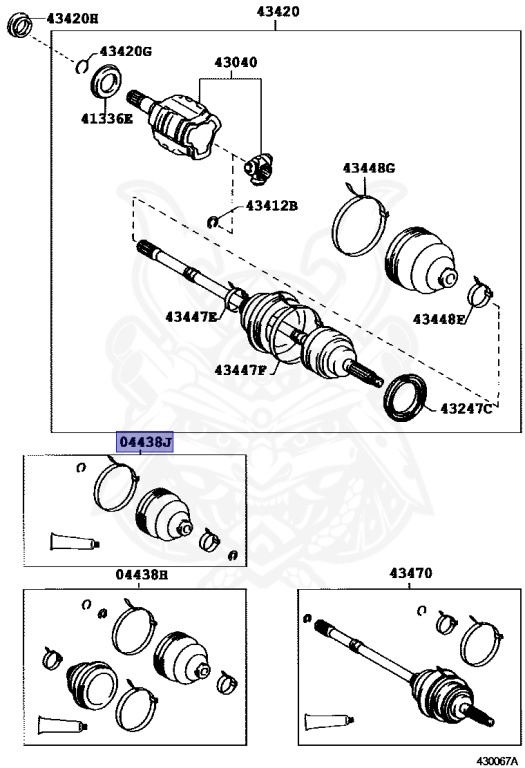 43420H

43420

43420G

43040

41336E

43448G

43412B

43447E

43448F

43447F

43247C

04438J

04438H

43470

430067A