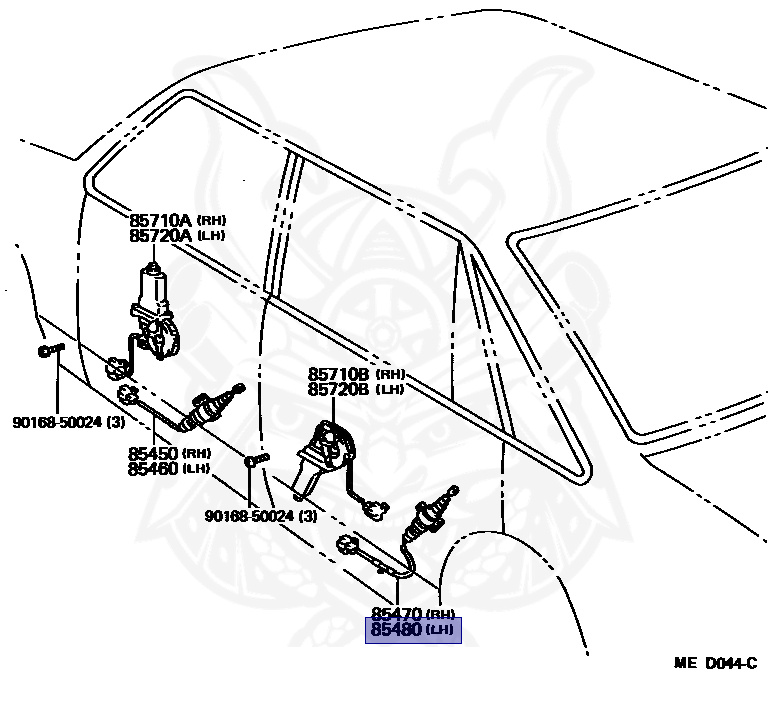 85710A (RH)
85720A (LH)

90168-50024 (3)

85450 (RH)
85460 (LH)

85710B (RH)
85720B (LH)

90168-50024 (3)

85470 (RH)
85480 (LH)

ME D044-C