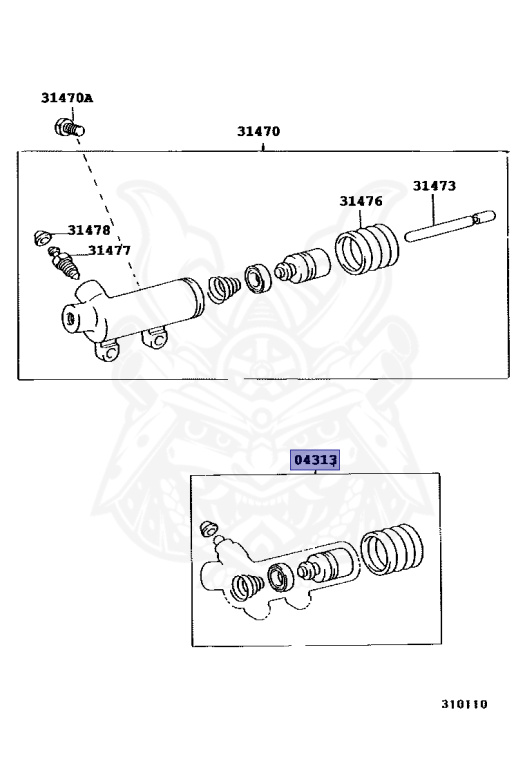 31470A
31470
31473
31476
31478
31477
04313
310110