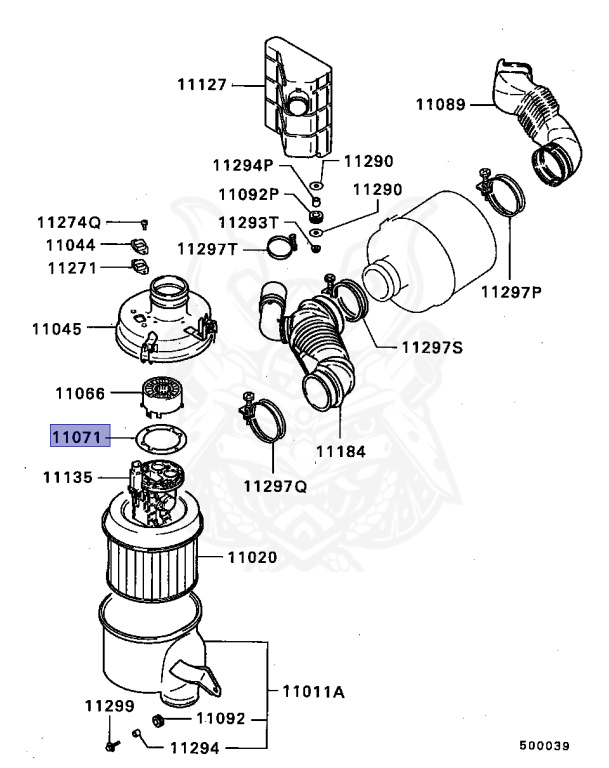 11127
11089
11294P
11290
11092P
11290
11274Q
11293T
11044
11297T
11271
11297P
11045
11297S
11066
11071
11184
11135
11297Q
11020
11011A
11299
11092
11294
500039