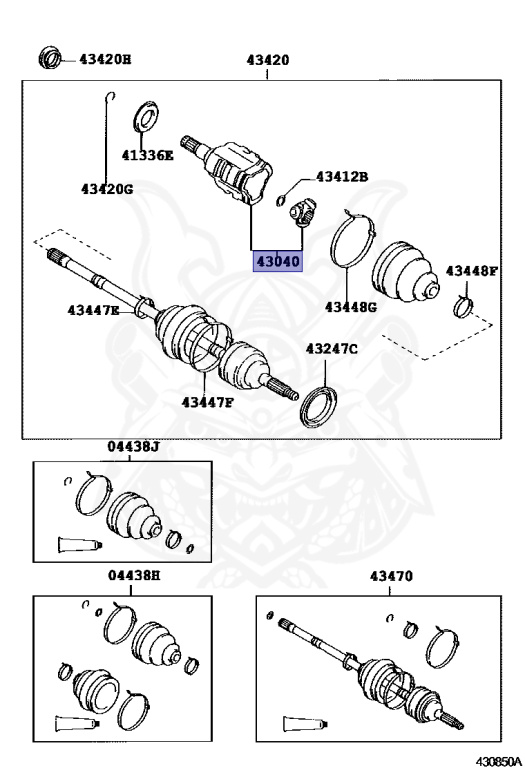 43420H

43420

41336E

43420G

43412B

43040

43448F

43448G

43447E

43247C

43447F

04438J

04438H

43470

430850A