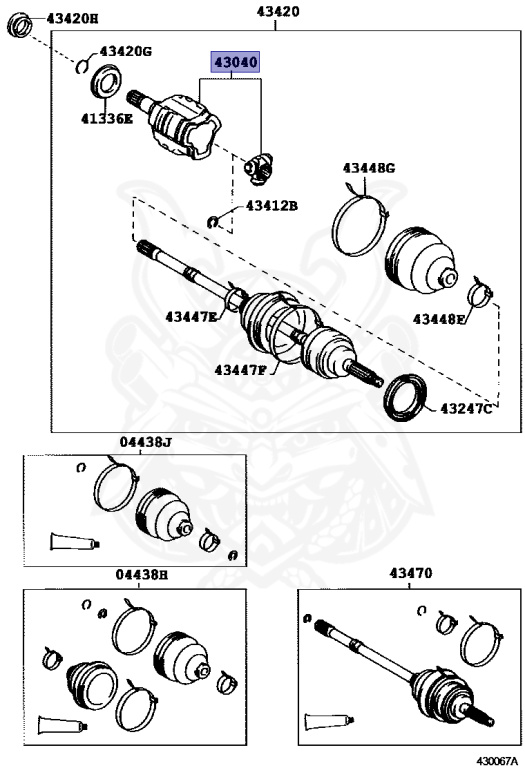 43420H

43420

43420G

43040

41336E

43448G

43412B

43447E

43448F

43447F

43247C

04438J

04438H

43470

430067A