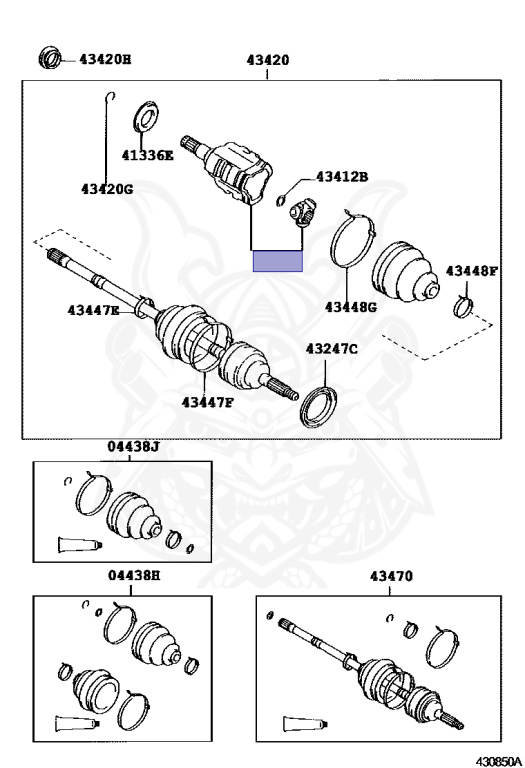 43420H

43420

41336E

43420G

43412B

43448F

43448G

43447E

43247C

43447F

04438J

04438H

43470

430850A