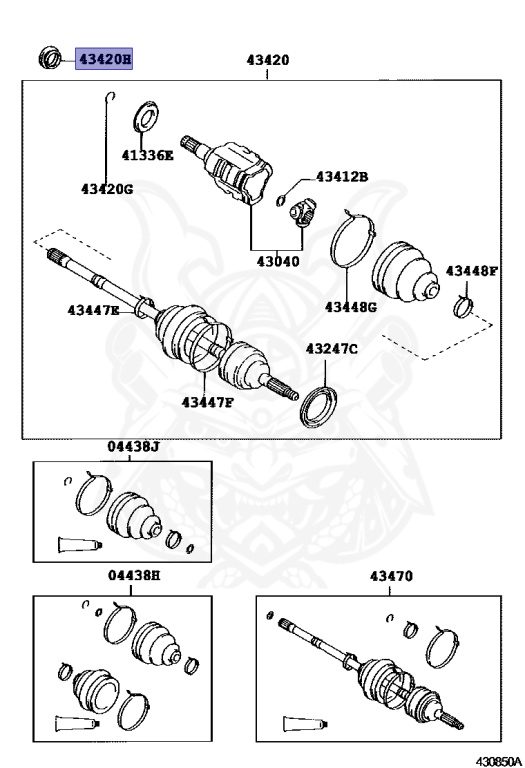 43420H

43420

41336E

43420G

43412B

43040

43448F

43448G

43447E

43247C

43447F

04438J

04438H

43470

430850A