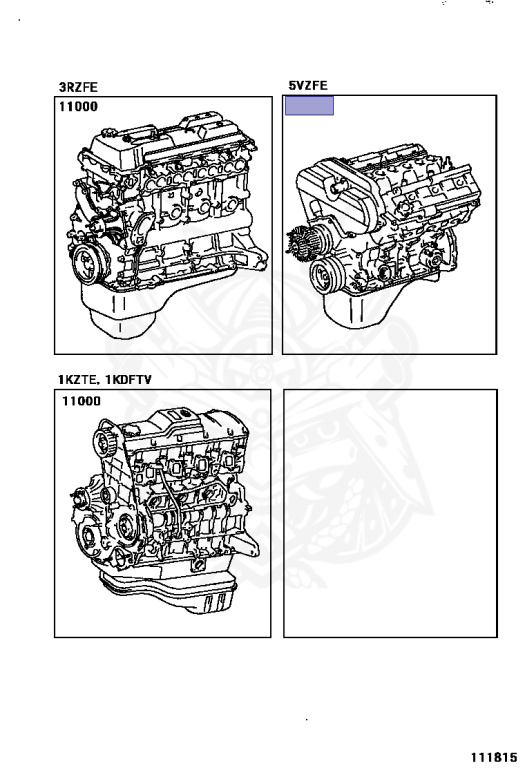 3RZFE
11000

5VZFE

1KZTE, 1KDFTV
11000

111815