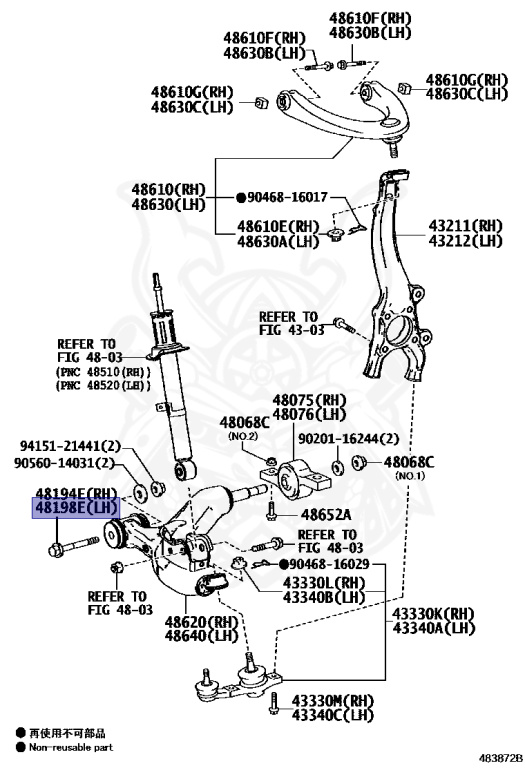 48610F(RH)
48630B(LH)

48610F(RH)
48630B(LH)

48610G(RH)
48630C(LH)

48610G(RH)
48630C(LH)

48610(RH)
48630(LH)

●90468-16017

48610E(RH)
48630A(LH)

43211(RH)
43212(LH)

REFER TO
FIG 43-03

REFER TO
FIG 48-03
(PNC 48510(RH))
(PNC 48520(LH))

48075(RH)
48076(LH)

48068C
(NO.2)

90201-16244(2)

48068C
(NO.1)

94151-21441(2)

90560-14031(2)

48194E(RH)
48198E(LH)

48652A

REFER TO
FIG 48-03

●90468-16029

43330L(RH)
43340B(LH)

REFER TO
FIG 48-03

48620(RH)
48640(LH)

43330K(RH)
43340A(LH)

43330M(RH)
43340C(LH)

● 再使用不可部品
● Non-reusable part

483872B