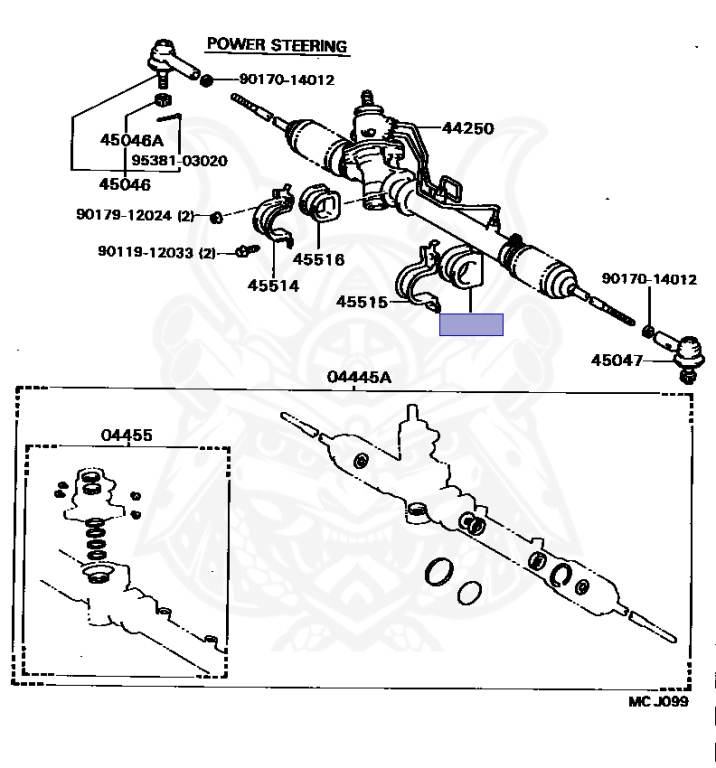 POWER STEERING

90170-14012

44250

45046A

95381-03020

45046

90179-12024 (2)

90119-12033 (2)

45516

45514

45515

90170-14012

45047

04445A

04455

MC J099