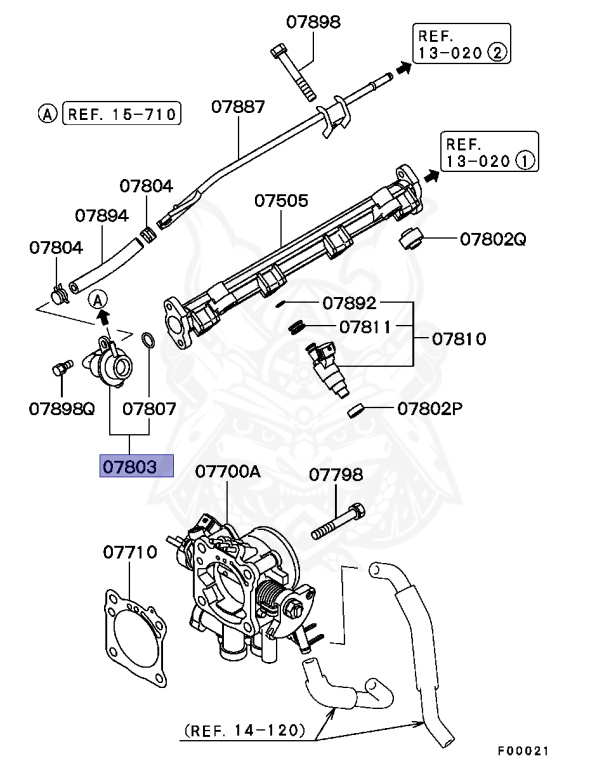 07898
REF. 13-020 ②
Ⓐ REF. 15-710
07887
REF. 13-020 ①
07804
07894
07505
07804
07802Q
Ⓐ
07892
07811
07810
07898Q
07807
07802P
07803
07700A
07798
07710
(REF. 14-120)
F00021