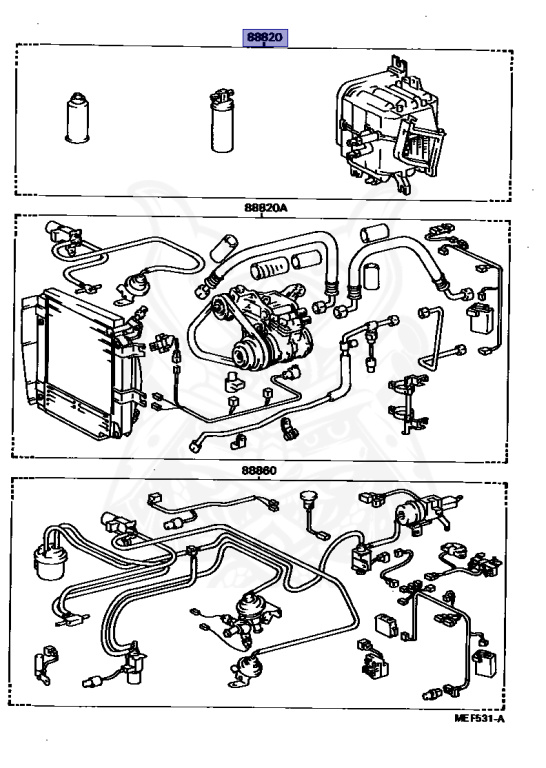 88820

88820A

88860

MEF531-A