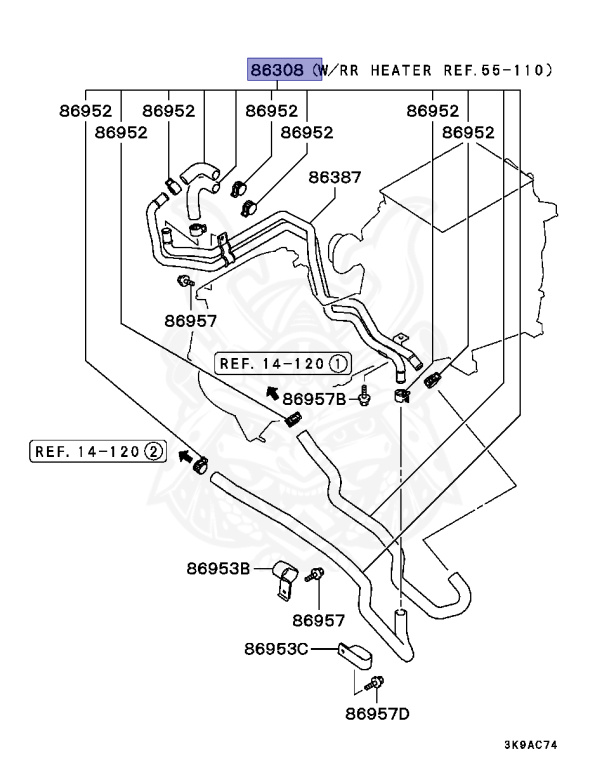 86308 (W/RR HEATER REF.55-110)

86952
86952
86952
86952
86952
86952
86952

86387

86957

REF. 14-120 ①

86957B

REF. 14-120 ②

86953B

86957

86953C

86957D

3K9AC74