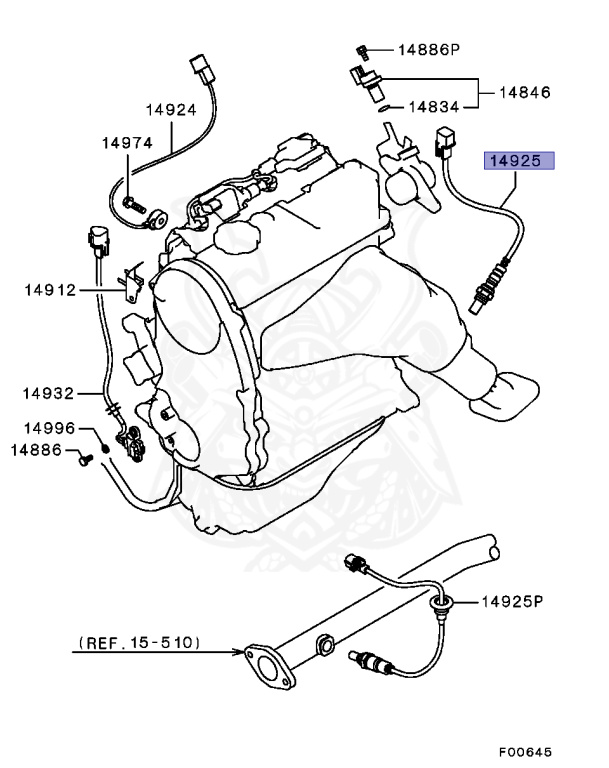 14886P
14846
14834
14924
14974
14925
14912
14932
14996
14886
14925P
(REF. 15-510)
F00645