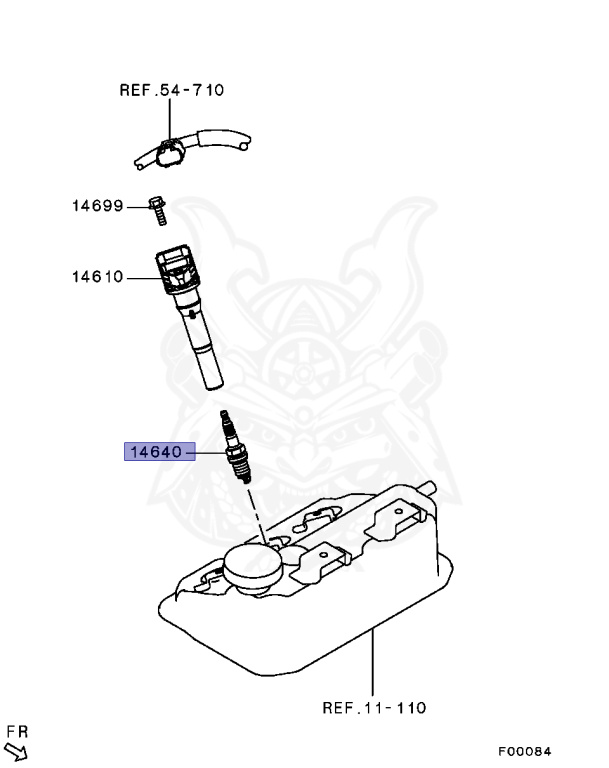 REF.54-710

14699

14610

14640

REF.11-110

FR

F00084