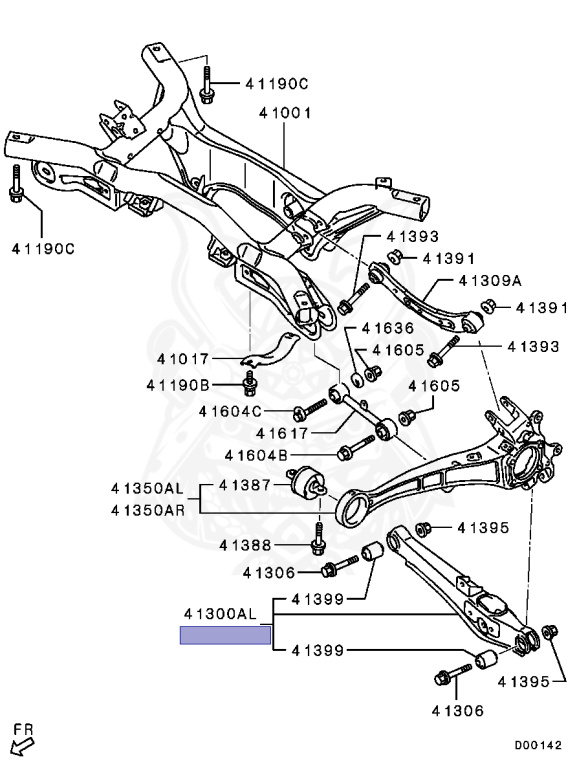 41190C
41001
41190C
41393
41391
41309A
41391
41636
41605
41393
41017
41190B
41605
41604C
41617
41604B
41350AL
41350AR
41387
41395
41388
41306
41399
41300AL
41399
41395
41306
FR
D00142