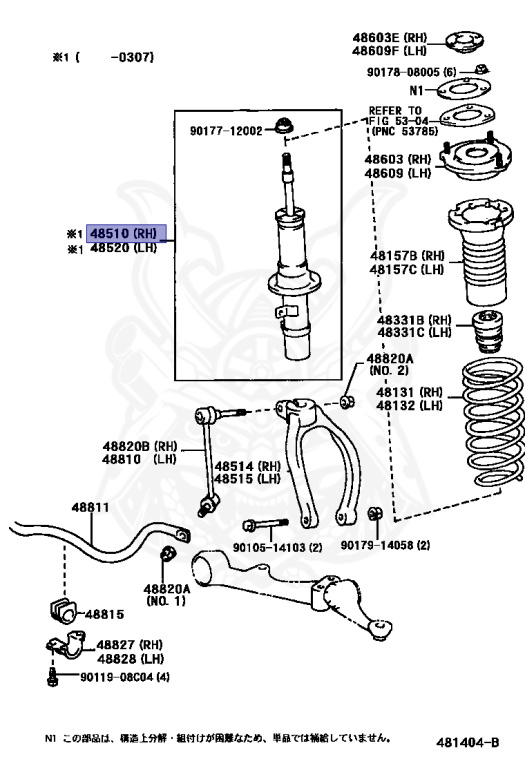 ※1 ( -0307)

48603E (RH)
48609F (LH)

90178-08005 (6)

N1

REFER TO FIG 53-04 (PNC 53785)

90177-12002

48603 (RH)
48609 (LH)

※1 48510 (RH)
※1 48520 (LH)

48157B (RH)
48157C (LH)

48331B (RH)
48331C (LH)

48820A (NO. 2)

48131 (RH)
48132 (LH)

48820B (RH)
48810 (LH)

48514 (RH)
48515 (LH)

48811

90105-14103 (2)

90179-14058 (2)

48820A (NO. 1)

48815

48827 (RH)
48828 (LH)

90119-08C04 (4)

N1 この部品は、構造上分解・組付けが困難なため、単品では補給していません。

481404-B