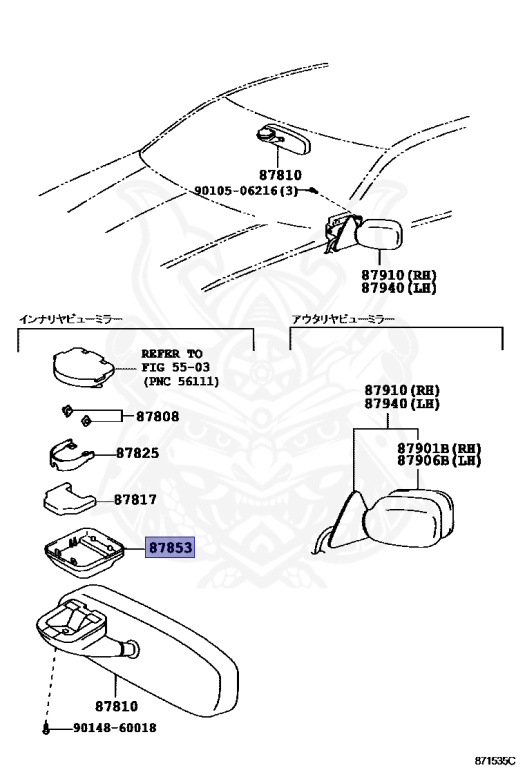 87810
90105-06216(3)
87910(RH)
87940(LH)

インナリヤビューミラー
REFER TO
FIG 55-03
(PNC 56111)
87808
87825
87817
87853
87810
90148-60018

アウタリヤビューミラー
87910(RH)
87940(LH)
87901B(RH)
87906B(LH)

871535C