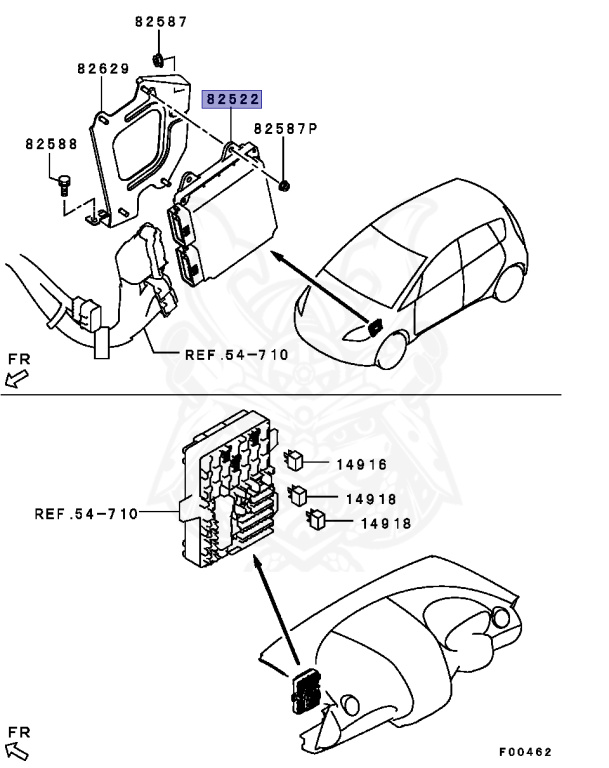 82587
82629
82522
82587P
82588
REF.54-710
FR
14916
14918
14918
REF.54-710
FR
F00462