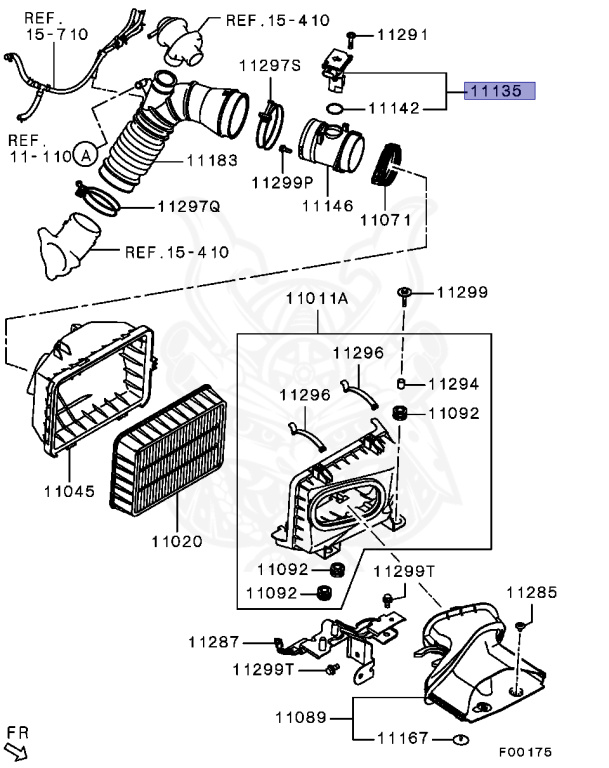 REF. 15-710
REF.15-410
11291
11297S
11135
11142
REF. 11-110
A
11183
11299P
11146
11071
11297Q
REF.15-410
11011A
11299
11296
11294
11296
11092
11045
11020
11092
11299T
11092
11285
11287
11299T
11089
11167
FR
F00175