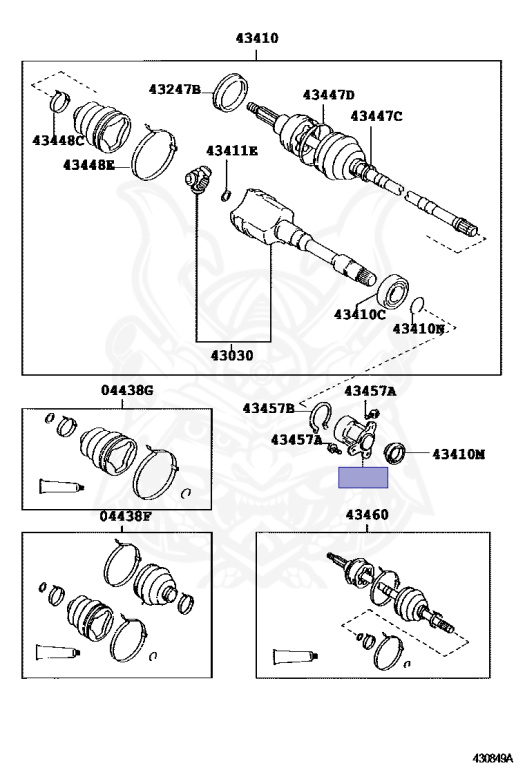 43410

43247B

43447D

43447C

43448C

43448E

43411E

43410C

43410N

43030

04438G

43457B

43457A

43457A

43410M

04438F

43460

430849A