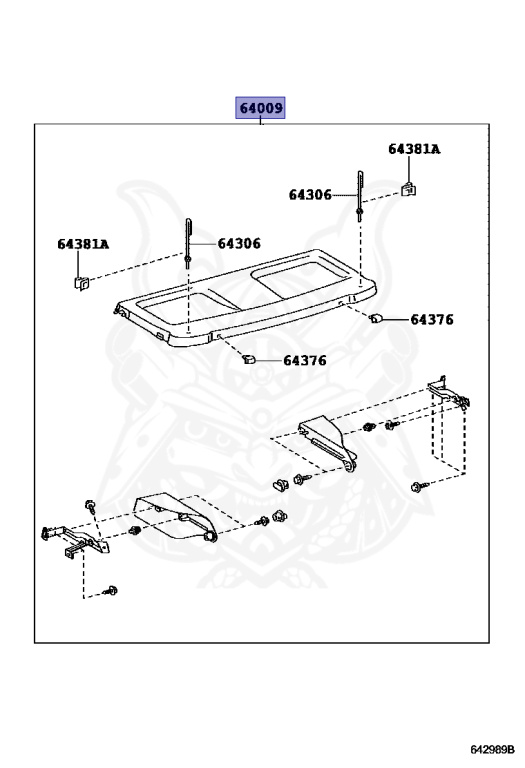 64009

64381A

64306

64381A

64306

64376

64376

642989B