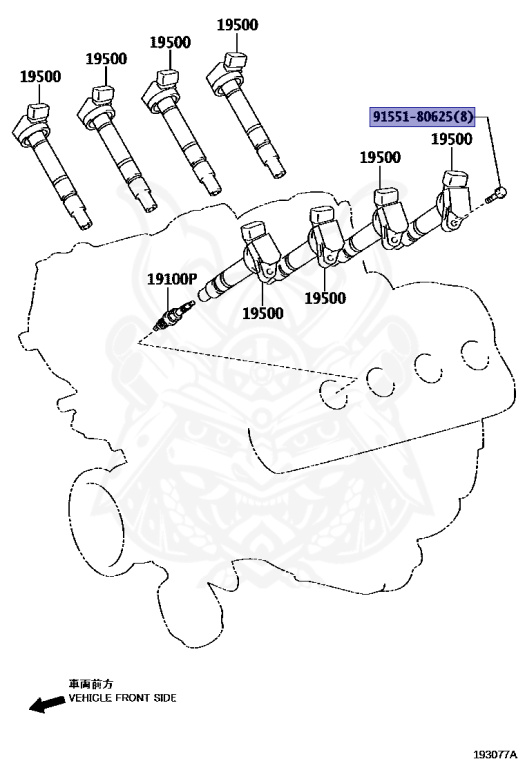 19500
19500
19500
19500
91551-80625(8)
19500
19500
19100P
19500
19500
車両前方
VEHICLE FRONT SIDE
193077A