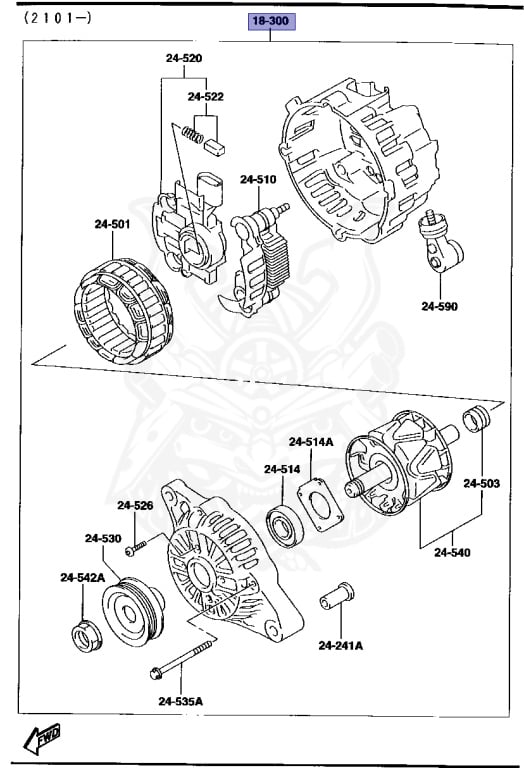 (2101-)

18-300

24-520

24-522

24-510

24-501

24-590

24-514A

24-514

24-503

24-526

24-530

24-540

24-542A

24-241A

24-535A

FWD