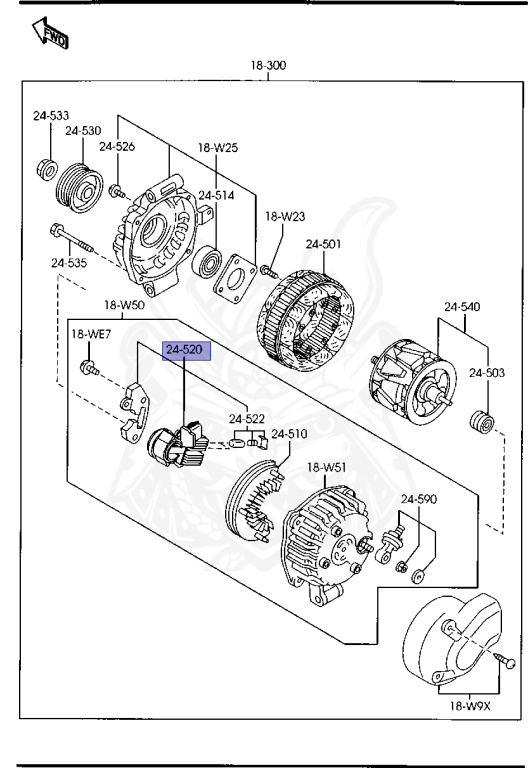 FWD

18-300

24-533
24-530
24-526
18-W25
24-514
18-W23
24-501
24-535
18-W50
18-WE7
24-520
24-540
24-503
24-522
24-510
18-W51
24-590
18-W9X