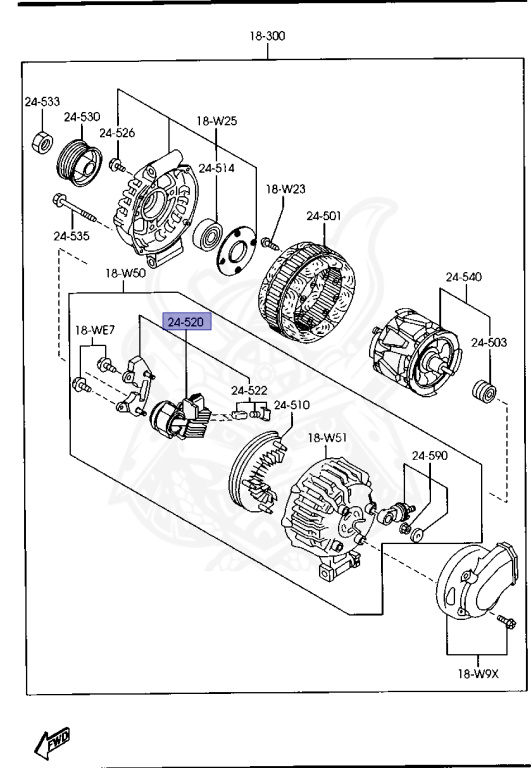 18-300

24-533
24-530
24-526
18-W25
24-514
18-W23
24-501
24-535
18-W50
24-540
24-520
18-WE7
24-503
24-522
24-510
18-W51
24-590
18-W9X
FWD