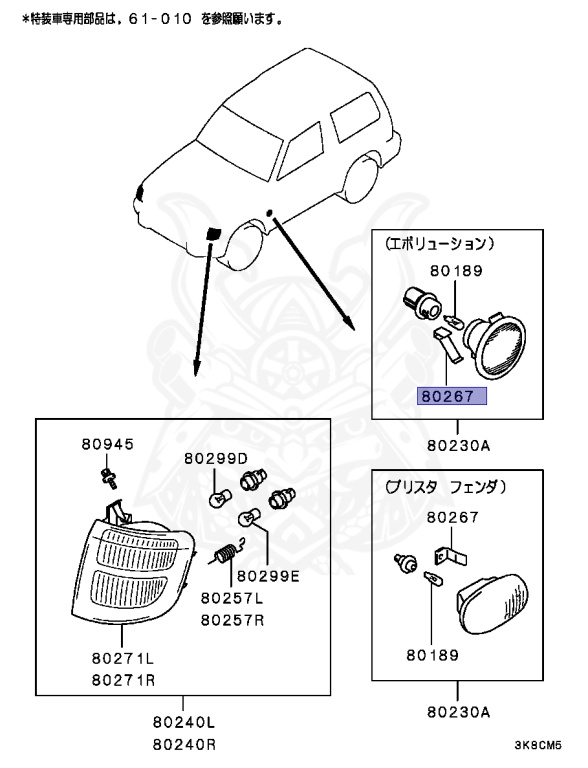 *特装車専用部品は，61-010 を参照願います。

(エボリューション)
80189
80267
80230A

80945
80299D
80299E
80257L
80257R
80271L
80271R
80240L
80240R

(ブリスタ フェンダ)
80267
80189
80230A

3K8CM5