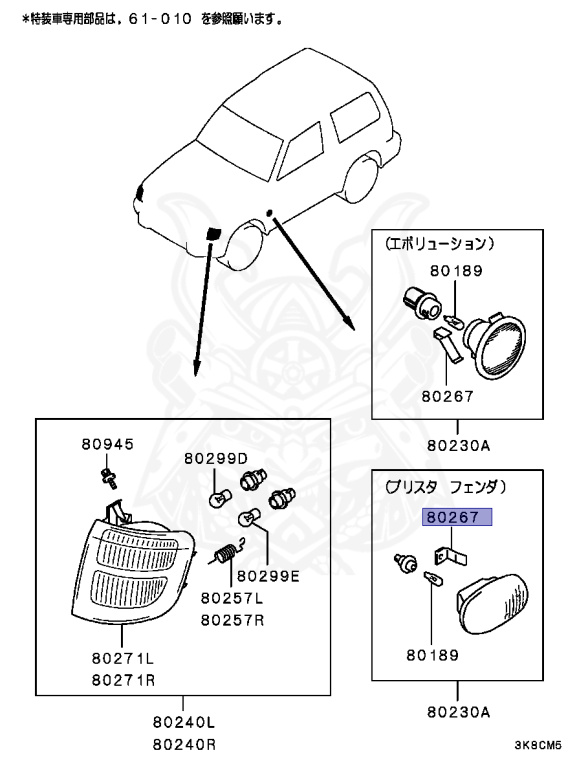 ＊特装車専用部品は，61－010 を参照願います。

(エボリューション)
80189
80267
80230A

80945
80299D
80299E
80257L
80257R
80271L
80271R
80240L
80240R

(ブリスタ フェンダ)
80267
80189
80230A

3K8CM5