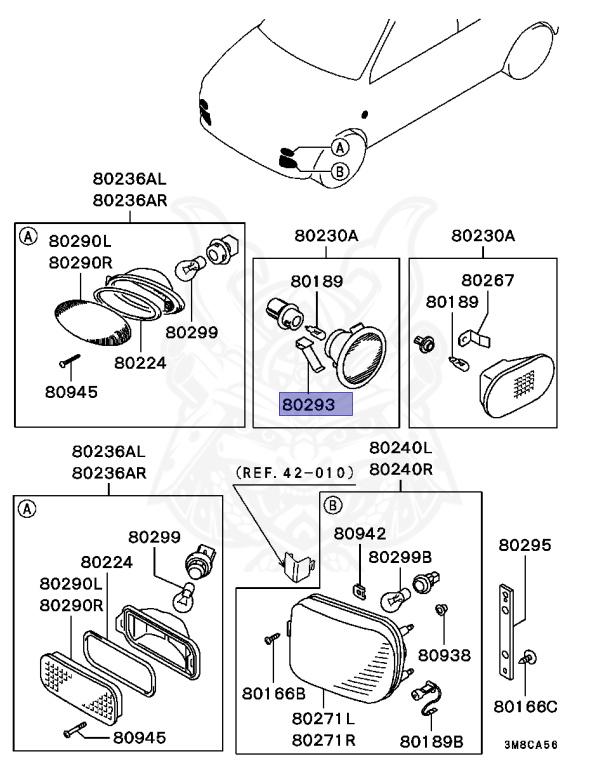 A
B

80236AL
80236AR

A
80290L
80290R
80299
80224
80945

80230A
80189
80293

80230A
80267
80189

80236AL
80236AR

A
80299
80224
80290L
80290R
80945

(REF. 42-010)

80240L
80240R

B
80942
80299B
80938
80166B
80271L
80271R
80189B

80295
80166C

3M8CA56