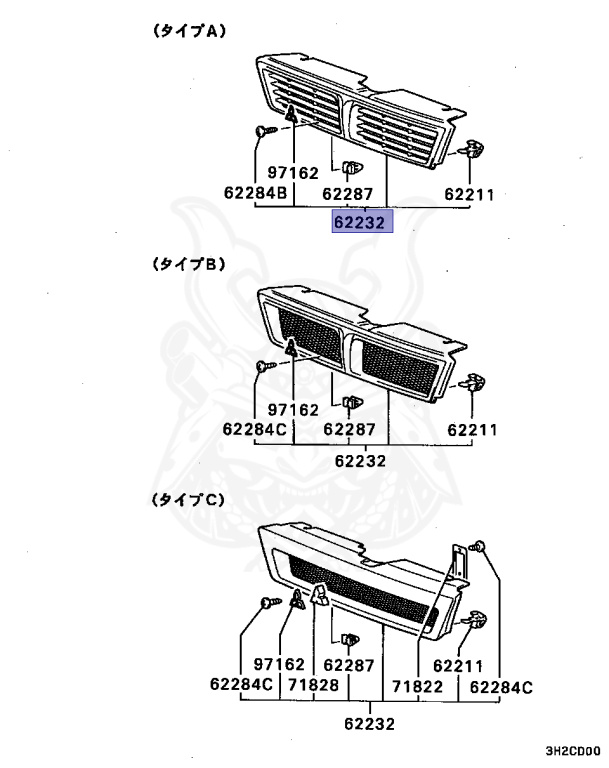 (タイプA)

97162
62284B
62287
62211
62232

(タイプB)

97162
62284C
62287
62211
62232

(タイプC)

97162
62284C
62287
71828
62211
71822
62284C
62232

3H2CD00