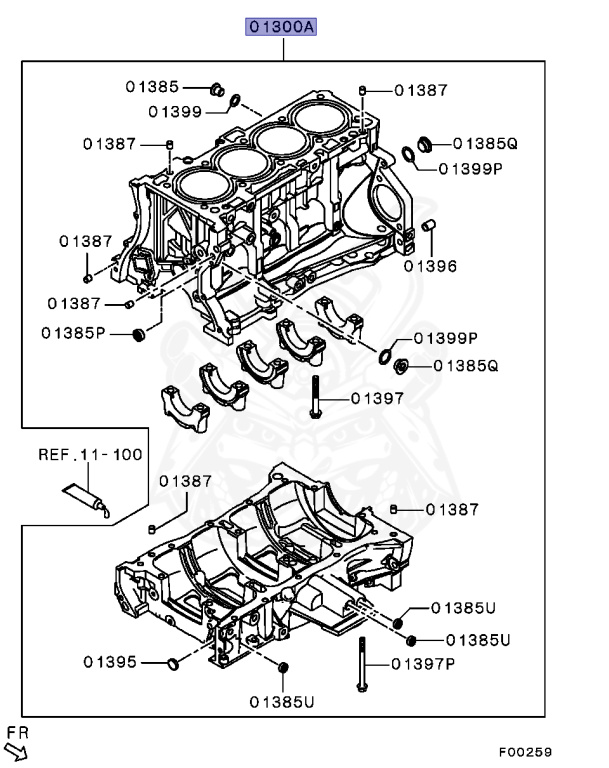 01300A

01385
01399
01387
01387
01385Q
01399P
01387
01396
01387
01385P
01399P
01385Q
01397
REF.11-100
01387
01387
01385U
01385U
01395
01397P
01385U
FR
F00259