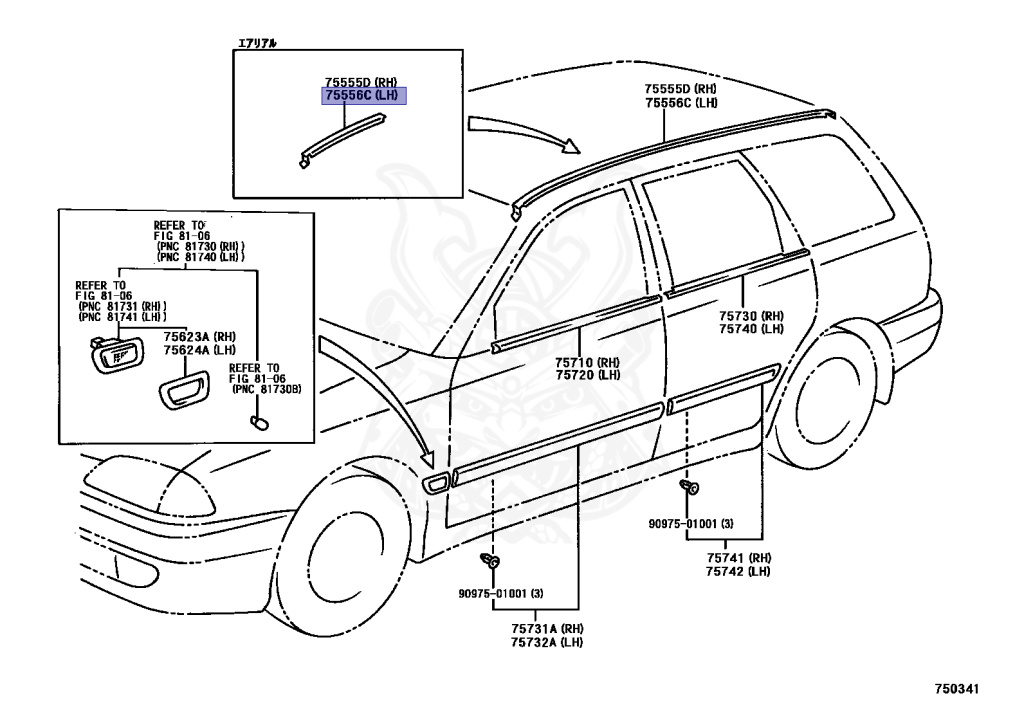 エアリアル
75555D (RH)
75556C (LH)

75555D (RH)
75556C (LH)

REFER TO
FIG 81-06
(PNC 81730 (RH))
(PNC 81740 (LH))

REFER TO
FIG 81-06
(PNC 81731 (RH))
(PNC 81741 (LH))

75623A (RH)
75624A (LH)

REFER TO
FIG 81-06
(PNC 81730B)

75730 (RH)
75740 (LH)

75710 (RH)
75720 (LH)

90975-01001 (3)

75741 (RH)
75742 (LH)

90975-01001 (3)

75731A (RH)
75732A (LH)

750341