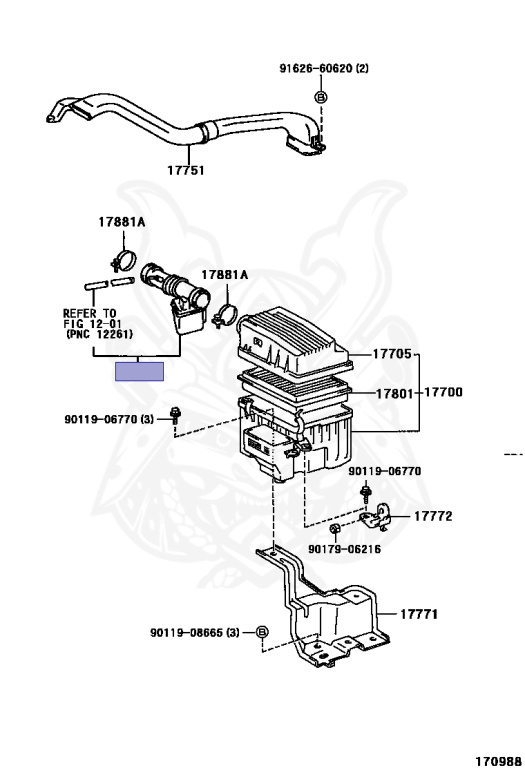 91626-60620 (2)

B

17751

17881A

17881A

REFER TO
FIG 12-01
(PNC 12261)

17705

17801

17700

90119-06770 (3)

90119-06770

17772

90179-06216

17771

90119-08665 (3)

B

170988