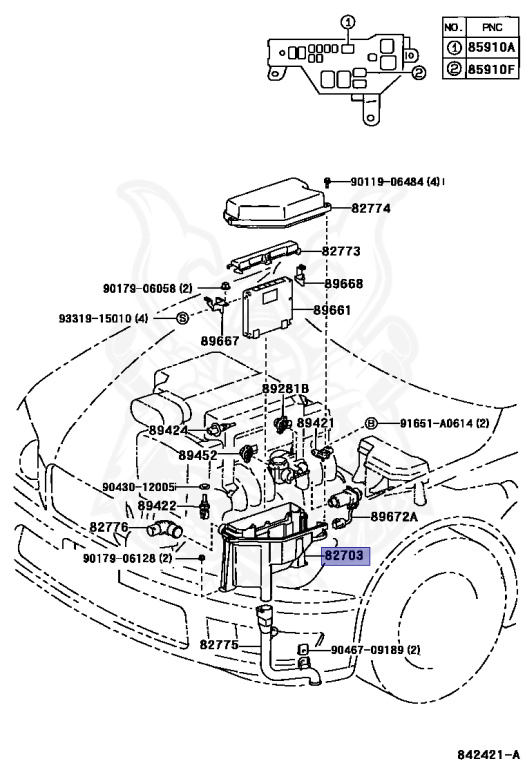 ①
②

| NO. | PNC |
|---|---|
| ① | 85910A |
| ② | 85910F |

90119-06484 (4)
82774
82773
90179-06058 (2)
89668
93319-15010 (4) Ⓢ
89661
89667
89281B
89424
89421
Ⓑ 91651-A0614 (2)
89452
90430-12005
89422
82776
89672A
90179-06128 (2)
82703
82775
90467-09189 (2)

842421-A