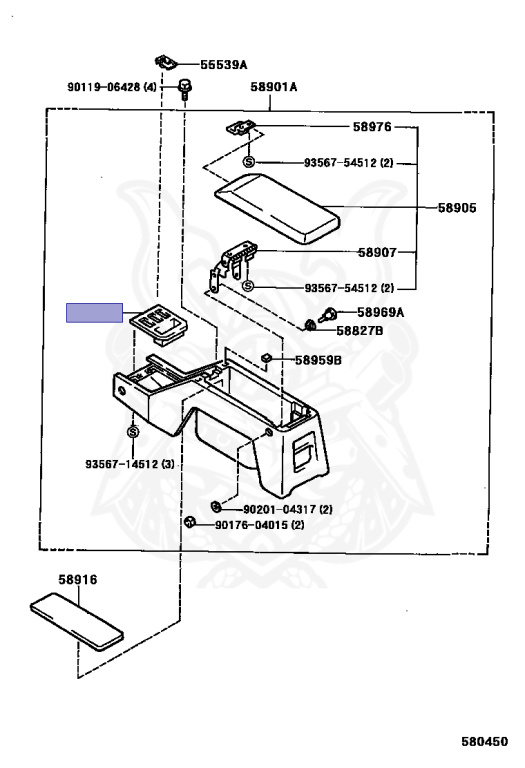 55539A
90119-06428 (4)
58901A
58976
93567-54512 (2)
58905
58907
93567-54512 (2)
58969A
58827B
58959B
93567-14512 (3)
90201-04317 (2)
90176-04015 (2)
58916
580450