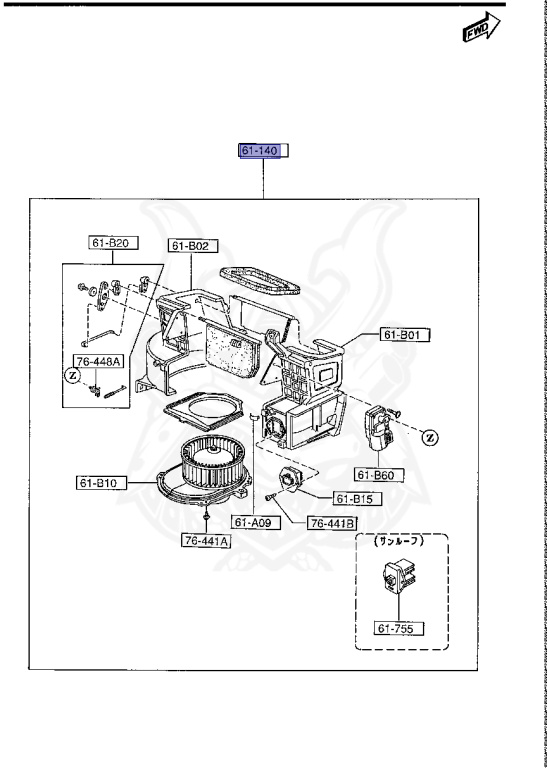 FWD

61-140

61-B20

61-B02

61-B01

76-448A

Z

Z

61-B60

61-B10

61-B15

61-A09

76-441B

76-441A

(サンルーフ)

61-755