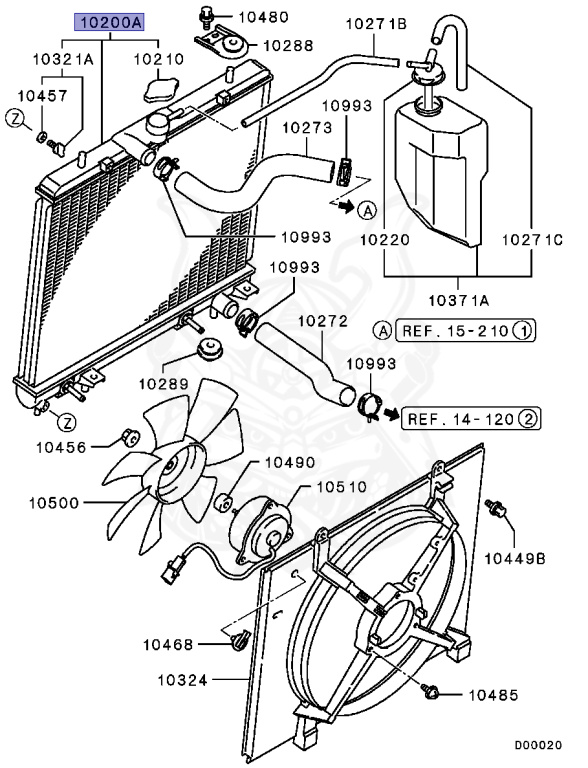 10200A
10480
10288
10271B
10321A
10210
10457
Z
10993
10273
A
10993
10220
10271C
10993
10371A
10272
A REF. 15-210 1
10289
10993
Z
REF. 14-120 2
10456
10490
10510
10500
10449B
10468
10324
10485
D00020