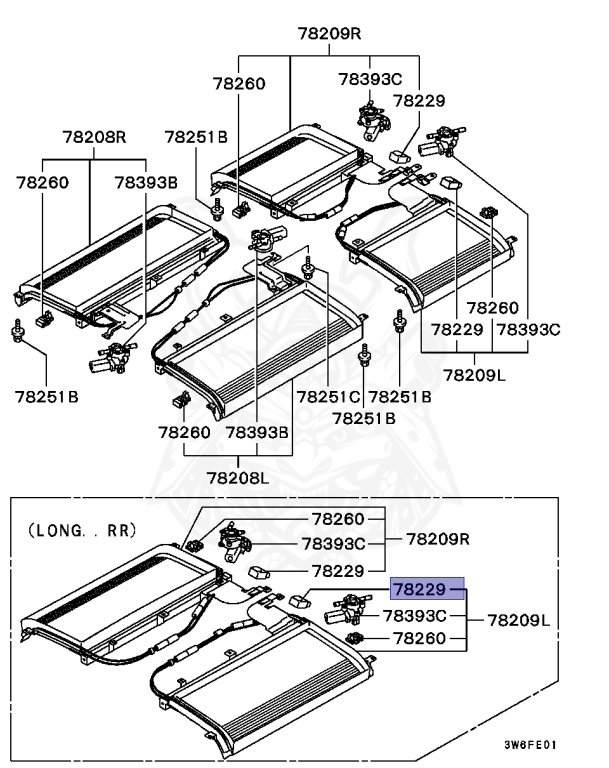 78209R
78260
78393C
78229
78208R
78251B
78260
78393B
78260
78229
78393C
78209L
78251B
78251C
78251B
78251B
78260
78393B
78208L
(LONG. . RR)
78260
78393C
78209R
78229
78229
78393C
78209L
78260
3W6FE01