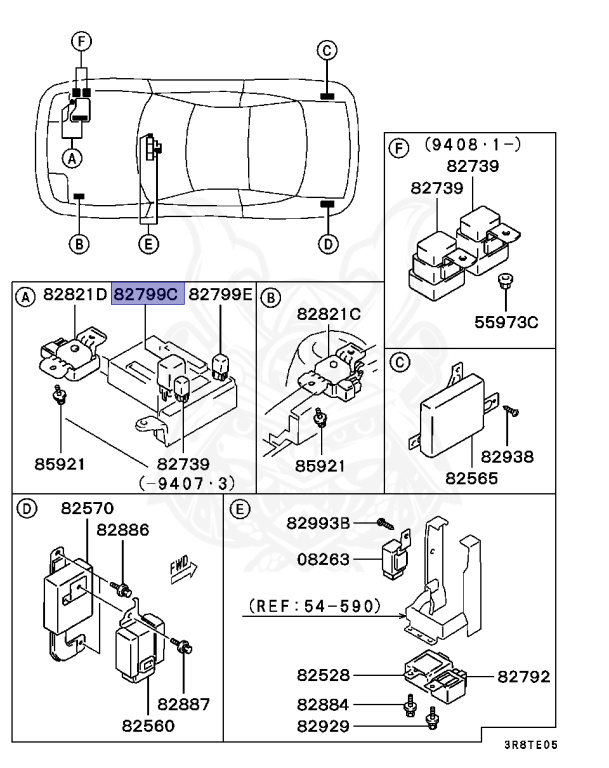 F
C
A
B
E
D

F (9408·1-)
82739
82739
55973C

A 82821D 82799C 82799E
85921
82739
(-9407·3)

B
82821C
85921

C
82938
82565

D
82570
82886
FWD
82887
82560

E
82993B
08263
(REF:54-590)
82528
82792
82884
82929

3R8TE05