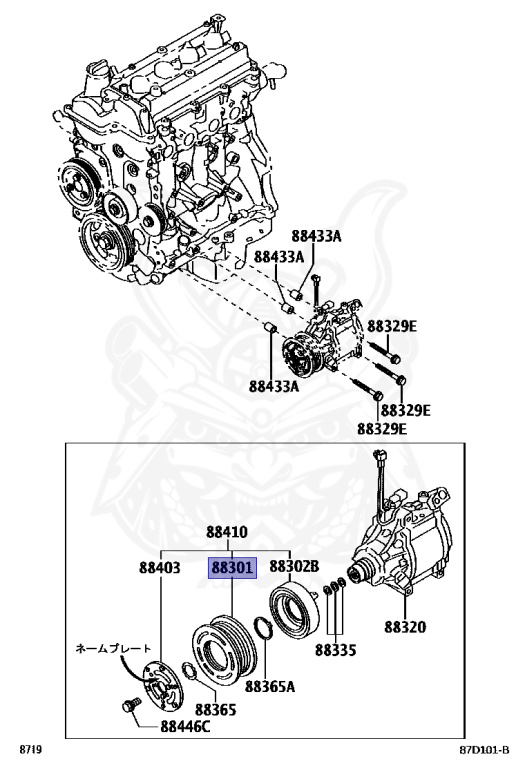 88433A
88433A
88329E
88433A
88329E
88329E
88410
88403
88301
88302B
ネームプレート
88335
88320
88365A
88365
88446C
8719
87D101-B