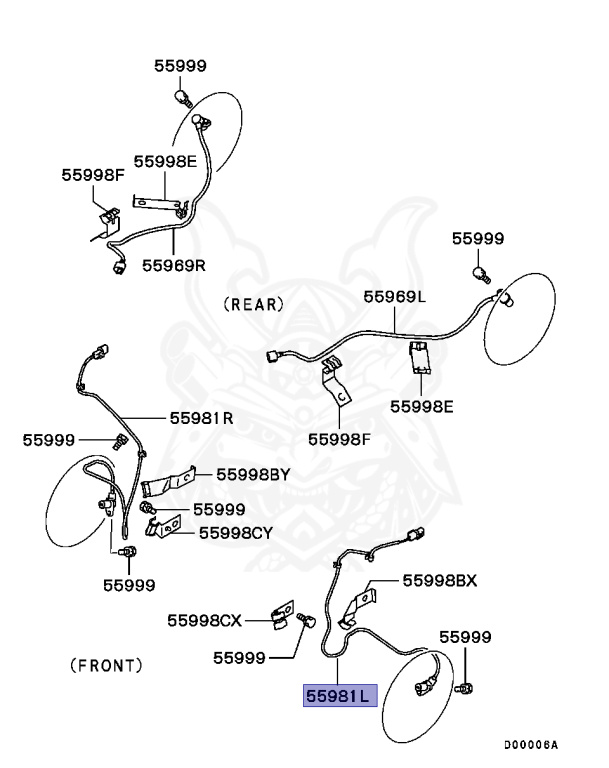 55999
55998E
55998F
55969R
(REAR)
55999
55969L
55998E
55998F
55981R
55999
55998BY
55999
55998CY
55999
55998BX
55998CX
55999
55999
(FRONT)
55981L
D00006A