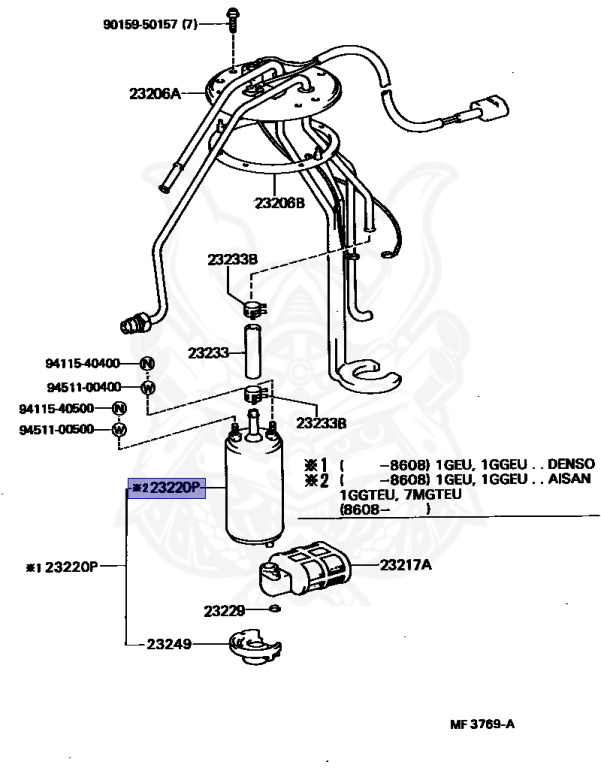 90159-50157 (7)

23206A

23206B

23233B

23233

94115-40400 N

94511-00400 W

94115-40500 N

94511-00500 W

23233B

※1 (     -8608) 1GEU, 1GGEU . . DENSO
※2 (     -8608) 1GEU, 1GGEU . . AISAN
1GGTEU, 7MGTEU
(8608-     )

※2 23220P

※1 23220P

23217A

23229

23249

MF 3769-A