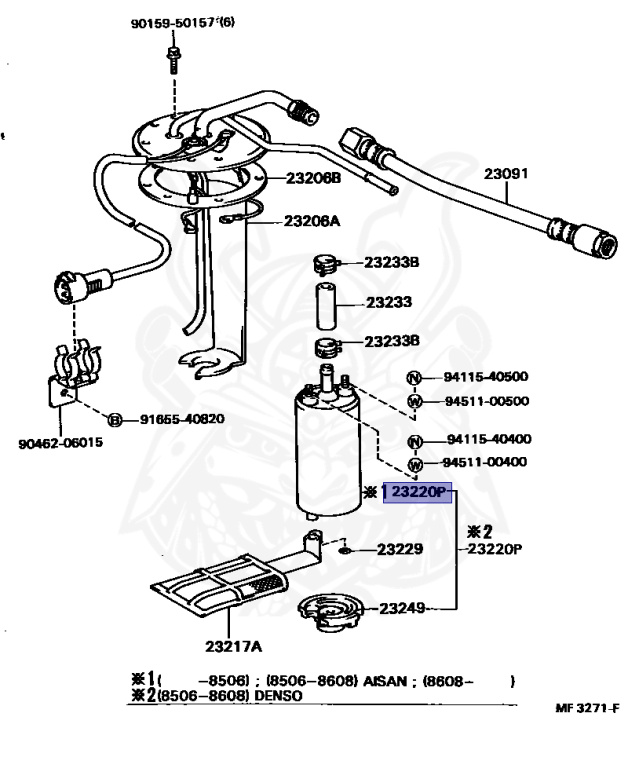 90159-50157 (6)

23206B

23091

23206A

23233B

23233

23233B

N 94115-40500

W 94511-00500

N 94115-40400

W 94511-00400

B 91655-40820

90462-06015

※1 23220P

※2 23220P

23229

23249

23217A

※1(　　-8506) ; (8506-8608) AISAN ; (8608-　　)
※2(8506-8608) DENSO

MF 3271-F