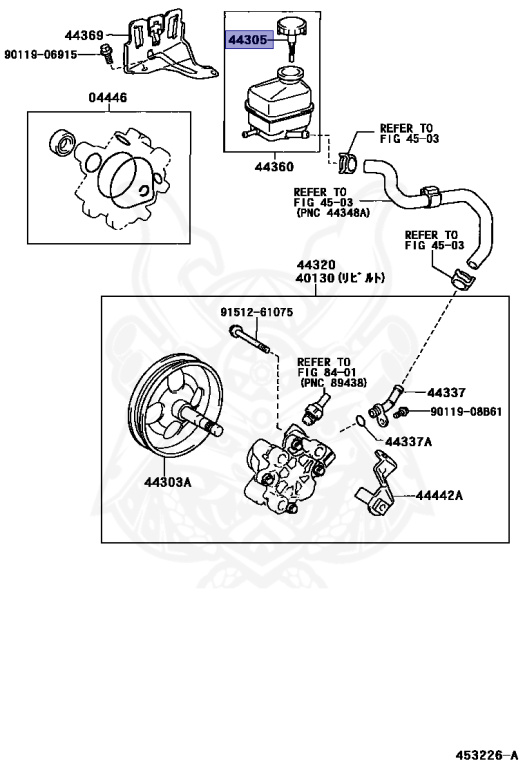 44369

90119-06915

44305

04446

44360

REFER TO
FIG 45-03

REFER TO
FIG 45-03
(PNC 44348A)

REFER TO
FIG 45-03

44320
40130 (リビルト)

91512-61075

REFER TO
FIG 84-01
(PNC 89438)

44337

90119-08B61

44337A

44303A

44442A

453226-A