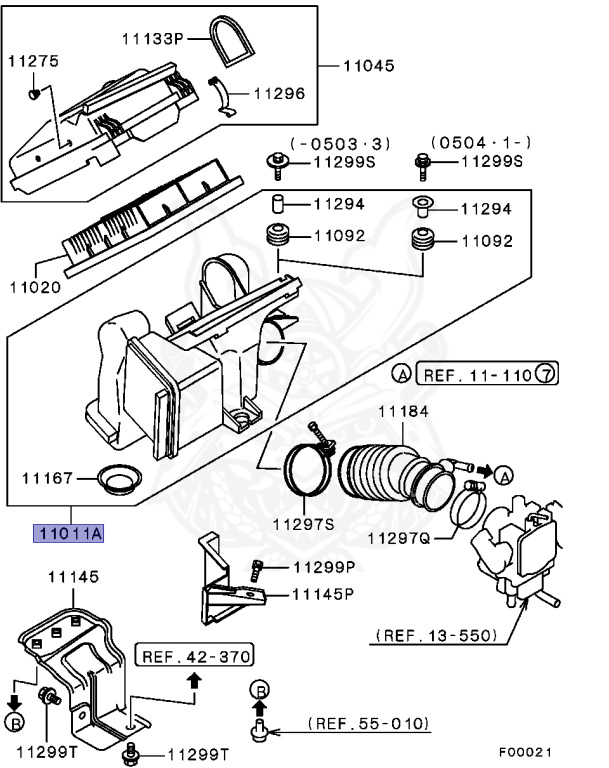 11133P
11275
11045
11296
(-0503·3)
(0504·1-)
11299S
11299S
11294
11294
11092
11092
11020
A
REF. 11-110 7
11184
11167
A
11297S
11297Q
11011A
11145
11299P
11145P
(REF. 13-550)
REF. 42-370
B
B
(REF. 55-010)
11299T
11299T
F00021