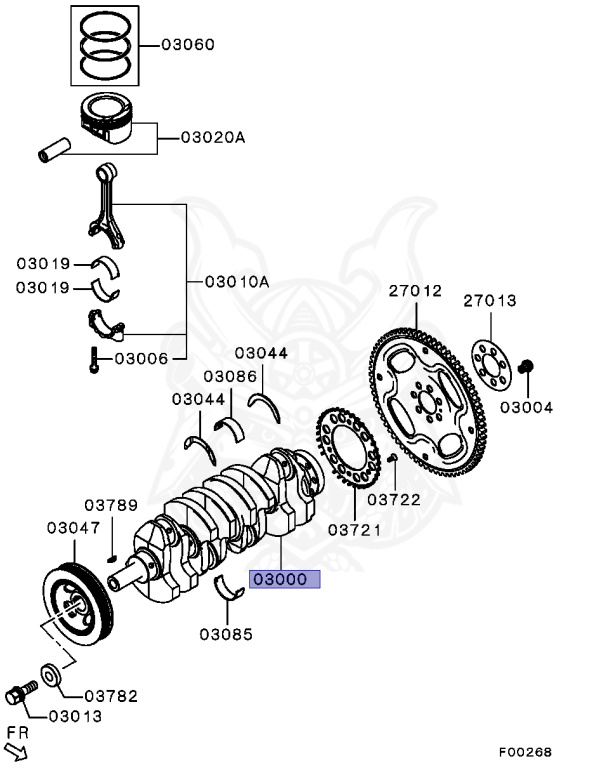 03060
03020A
03019
03019
03010A
03006
03044
03086
03044
27012
27013
03004
03722
03721
03789
03047
03000
03085
03782
03013
FR
F00268