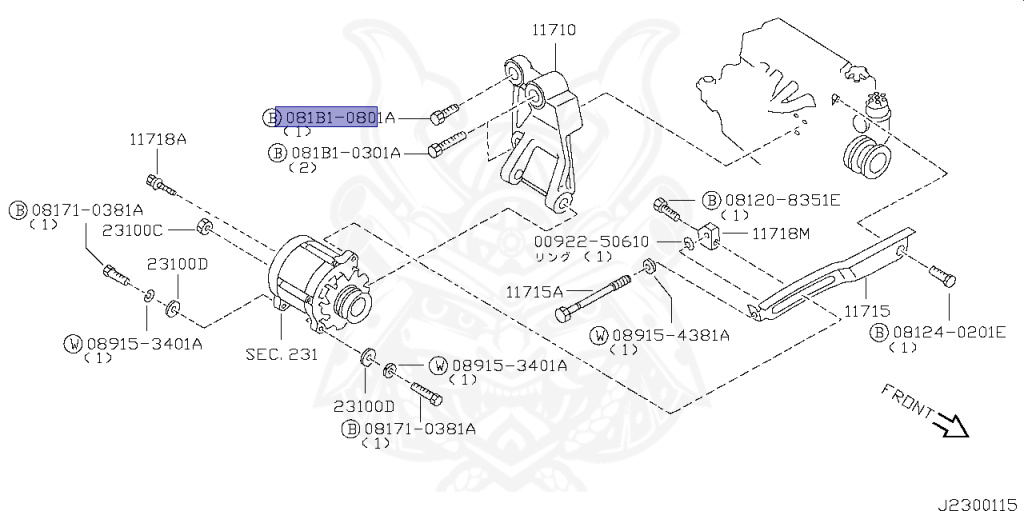 11710

Ⓑ 081B1-0801A
(1)

Ⓑ 081B1-0301A
(2)

11718A

Ⓑ 08171-0381A
(1)

23100C

23100D

Ⓦ 08915-3401A
(1)

SEC. 231

Ⓑ 08120-8351E
(1)

00922-50610
リング (1)

11718M

11715A

Ⓦ 08915-4381A
(1)

11715

Ⓑ 08124-0201E
(1)

Ⓦ 08915-3401A
(1)

23100D

Ⓑ 08171-0381A
(1)

FRONT

J2300115