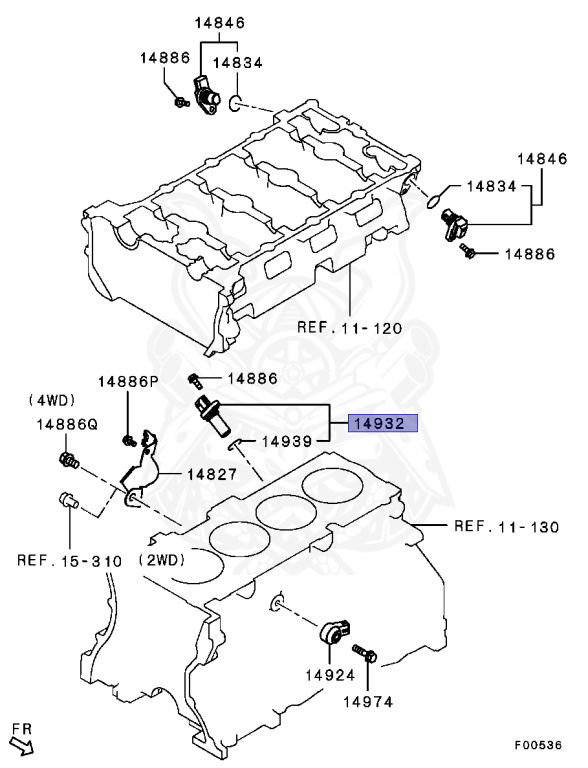 14846
14886
14834
14846
14834
14886
REF. 11-120
14886P
14886
(4WD)
14886Q
14932
14939
14827
REF. 11-130
REF. 15-310
(2WD)
14924
14974
FR
F00536